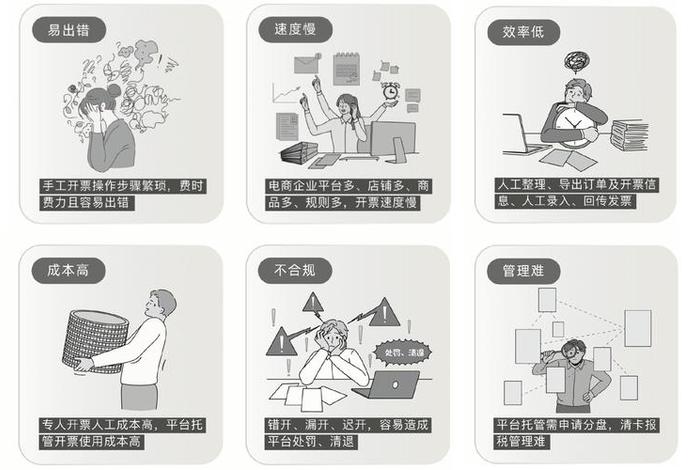 易出错

手工开票操作步骤繁琐，费时费力且容易出错

速度慢

电商企业平台多、店铺多、商品多、规则多，开票速度慢

效率低

人工整理、导出订单及开票信息、人工录入、回传发票

成本高

专人开票人工成本高，平台托管开票使用成本高

不合规

处罚、清退

错开、漏开、迟开，容易造成平台处罚、清退

管理难

平台托管需申请分盘，清卡报税管理难